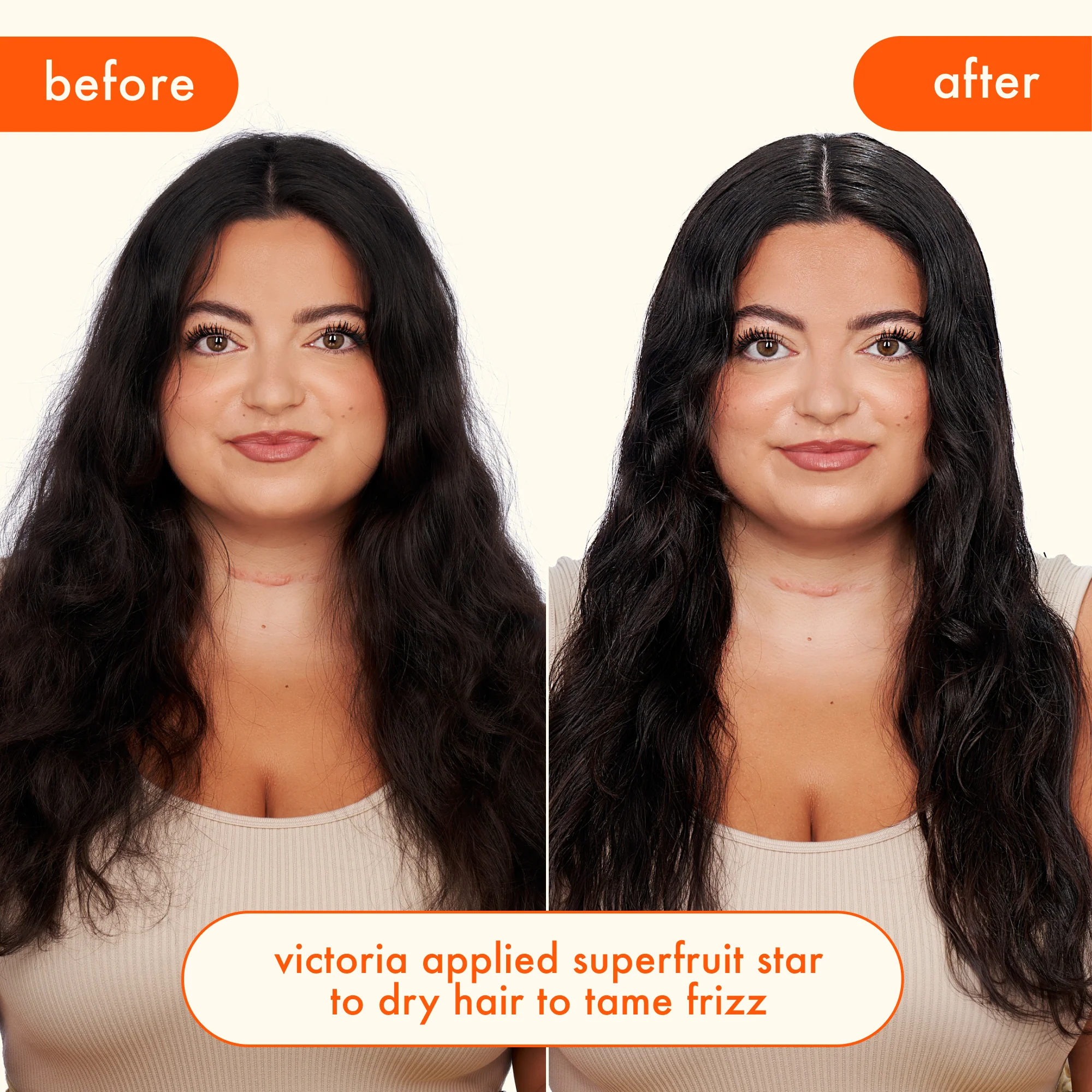 before

after

victoria applied superfruit star to dry hair to tame frizz