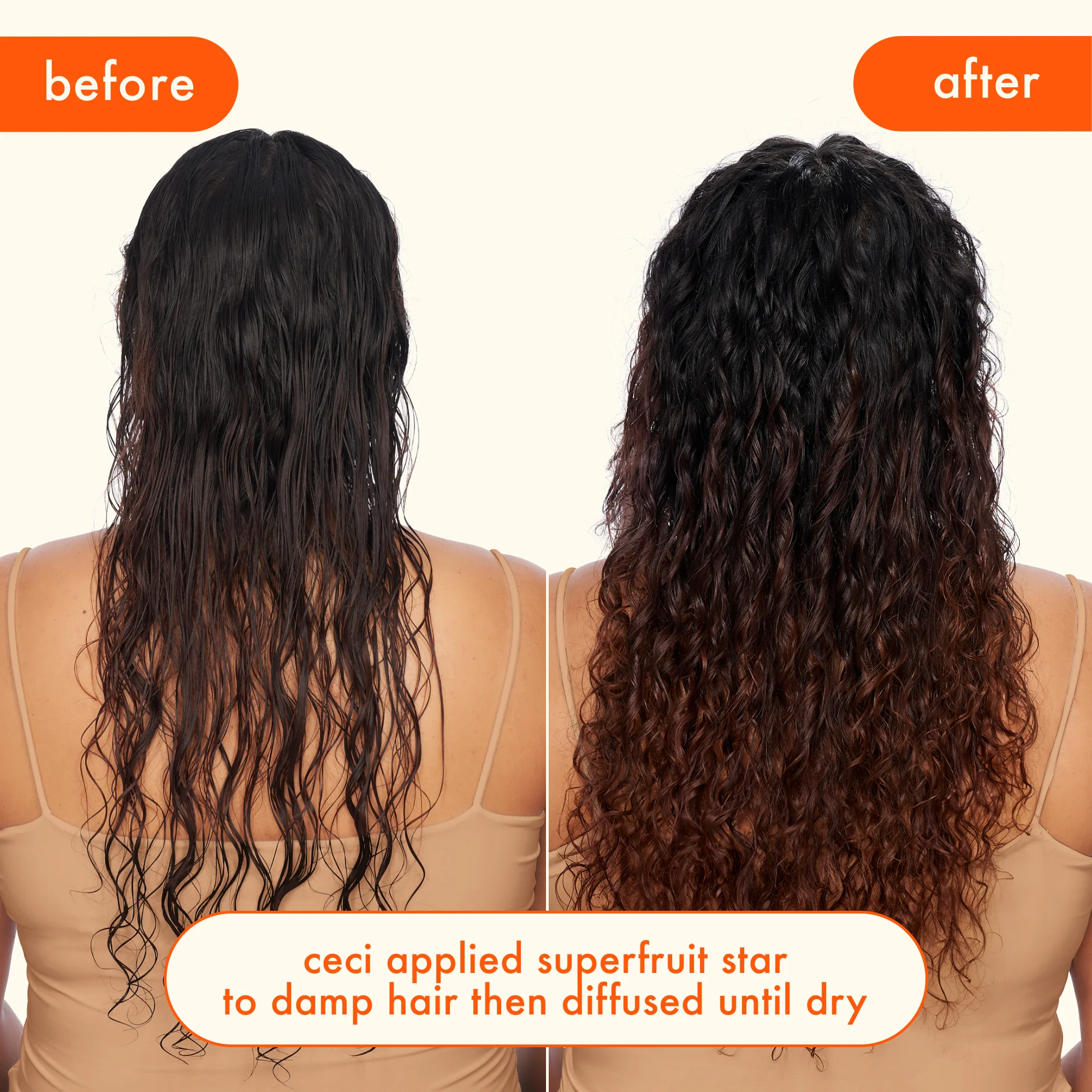 before

after

ceci applied superfruit star to damp hair then diffused until dry