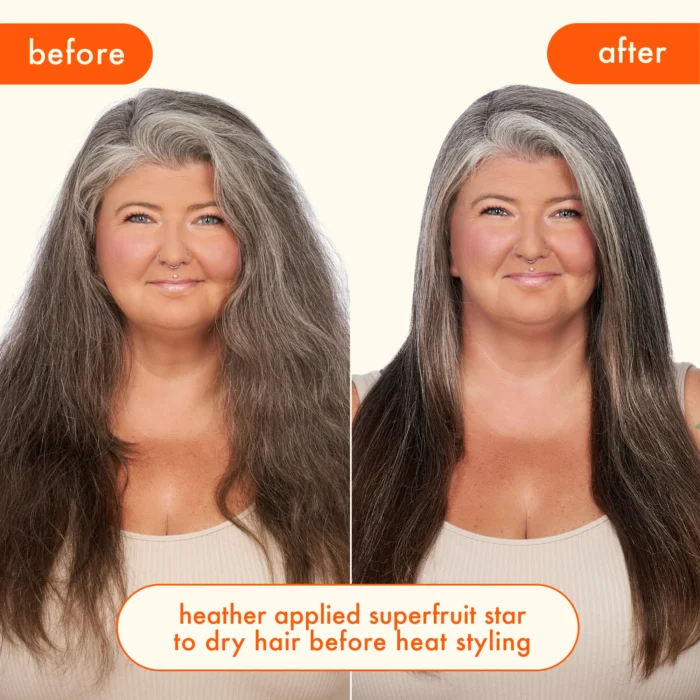 before

after

heather applied superfruit star to dry hair before heat styling